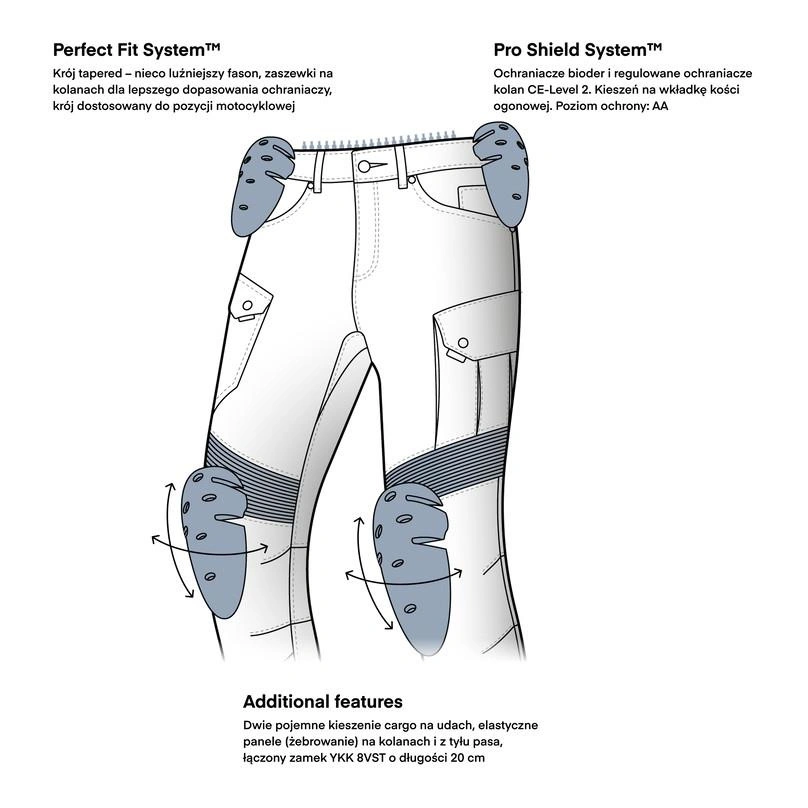 Perfect Fit System™
Krój tapered – nieco luźniejszy fason, zaszewki na kolanach dla lepszego dopasowania ochraniaczy, krój dostosowany do pozycji motocyklowej

Pro Shield System™
Ochraniacze bioder i regulowane ochraniacze kolan CE-Level 2. Kieszeń na wkładkę kości ogonowej. Poziom ochrony: AA

Additional features
Dwie pojemne kieszenie cargo na udach, elastyczne panele (żebrowanie) na kolanach i z tyłu pasa, łączony zamek YKK 8VST o długości 20 cm