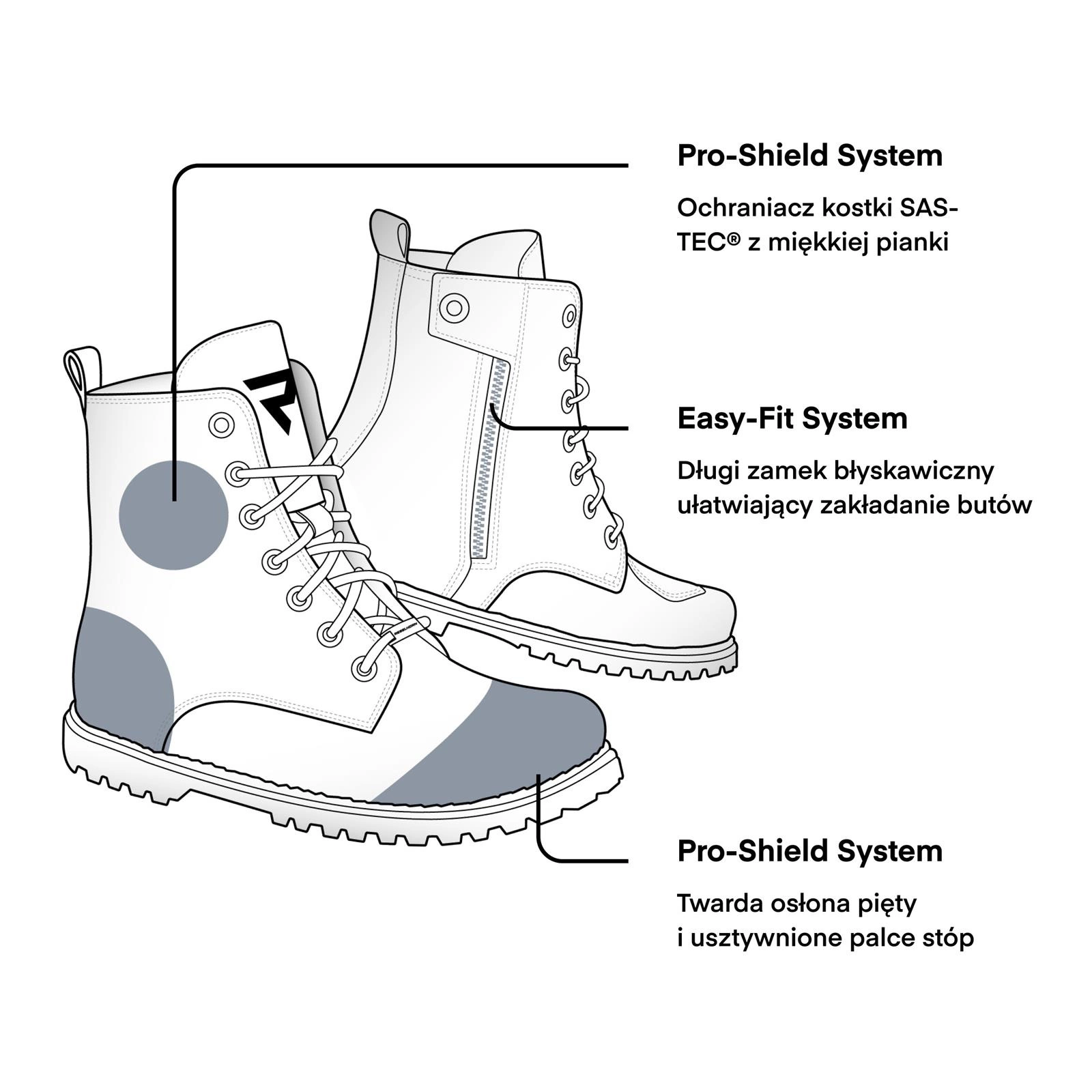 Pro-Shield System

Ochraniacz kostki SAS-TEC® z miękkiej pianki

Easy-Fit System

Długi zamek błyskawiczny ułatwiający zakładanie butów

Pro-Shield System

Twarda osłona pięty
i usztywnione palce stóp